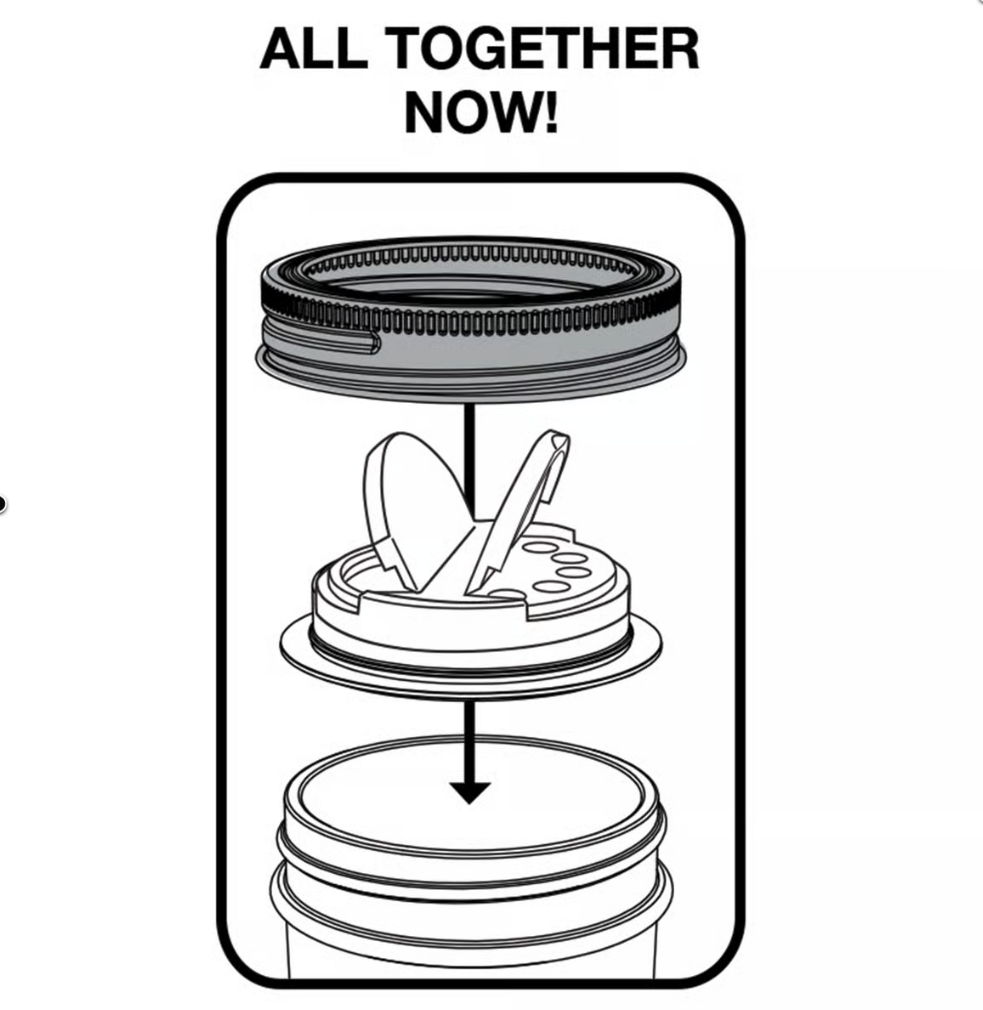 ALL TOGETHER
NOW!