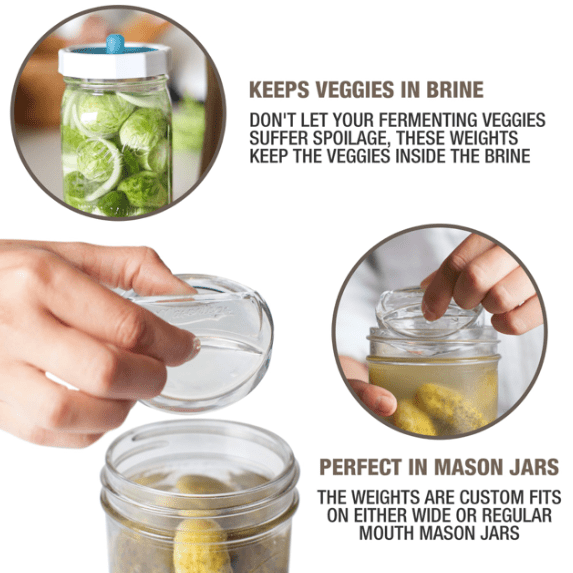 KEEPS VEGGIES IN BRINE

DON'T LET YOUR FERMENTING VEGGIES SUFFER SPOILAGE, THESE WEIGHTS KEEP THE VEGGIES INSIDE THE BRINE

PERFECT IN MASON JARS

THE WEIGHTS ARE CUSTOM FITS ON EITHER WIDE OR REGULAR MOUTH MASON JARS